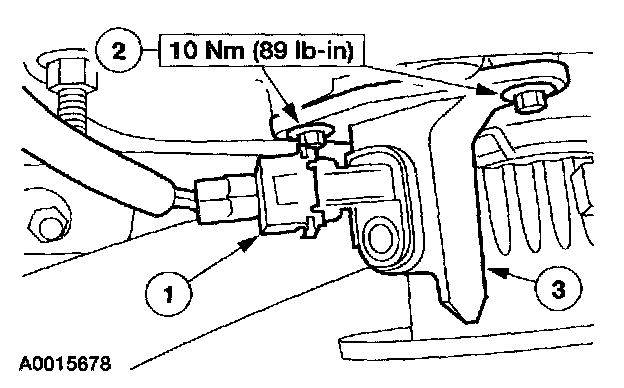 2
10 Nm (89 lb-in)
1
3
A0015678