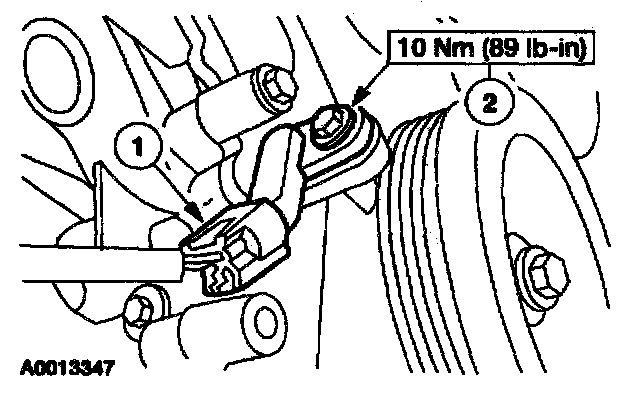 10 Nm (89 lb-in)

2

1

A0013347