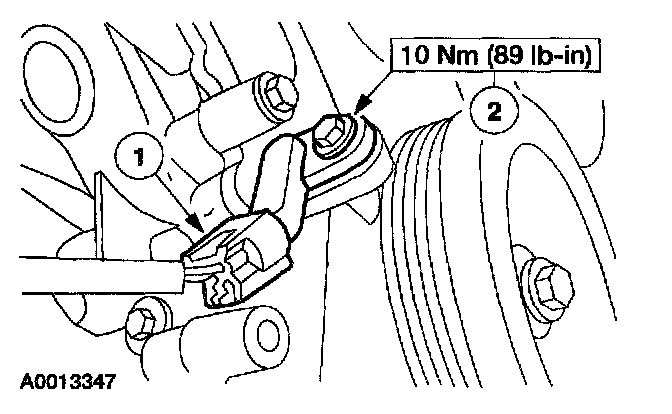 10 Nm (89 lb-in)

2

1

A0013347