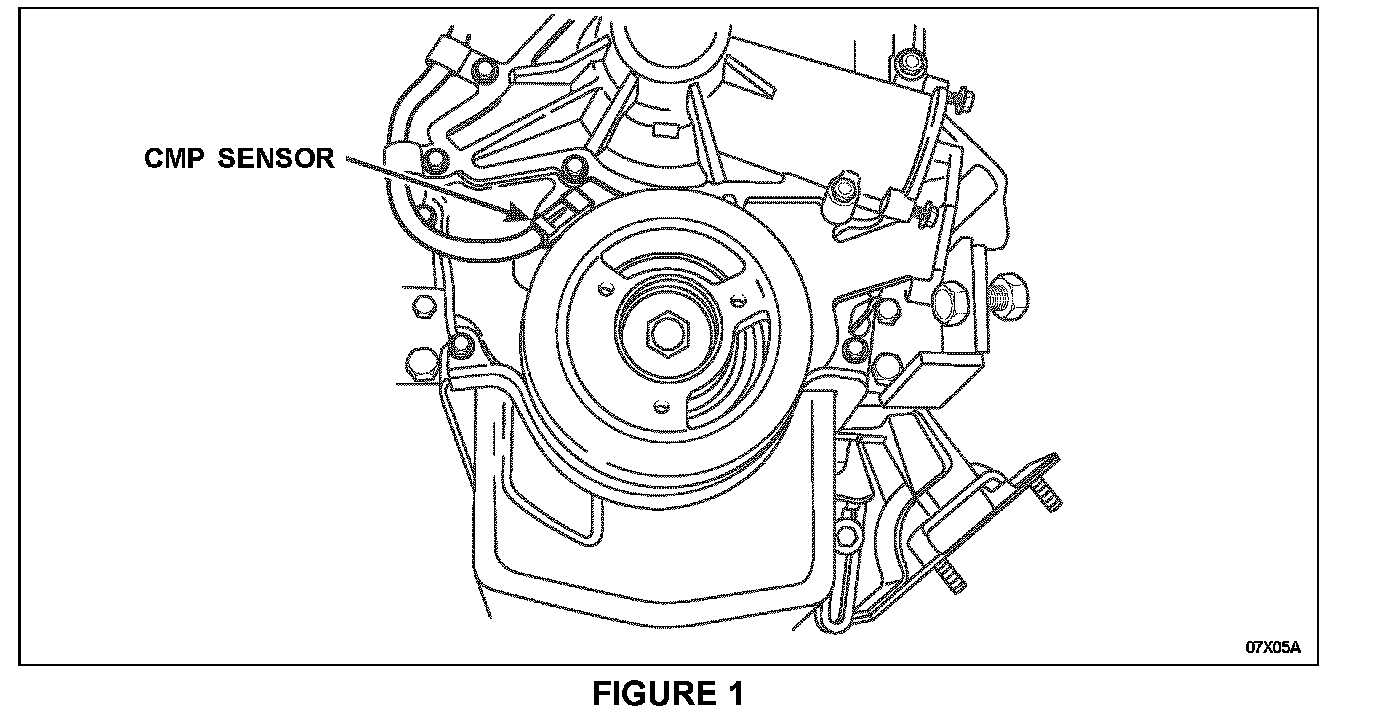 CMP SENSOR

07X05A

FIGURE 1