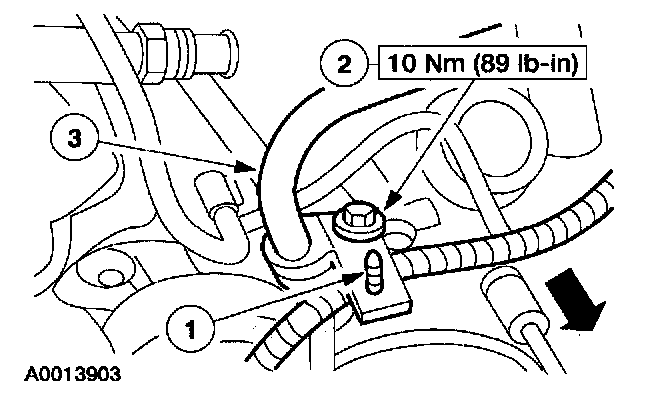 2
10 Nm (89 lb-in)
3
1
A0013903