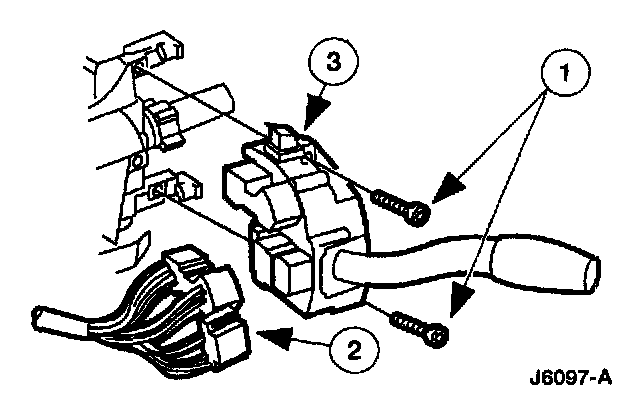 3

1

2

J6097-A