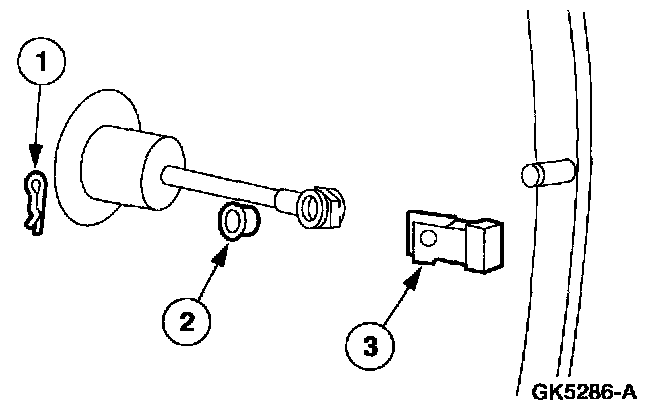 1

2

3

GK5286-A