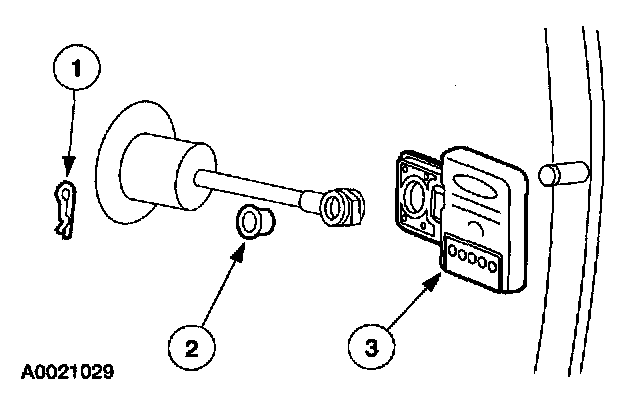 1
2
3
A0021029