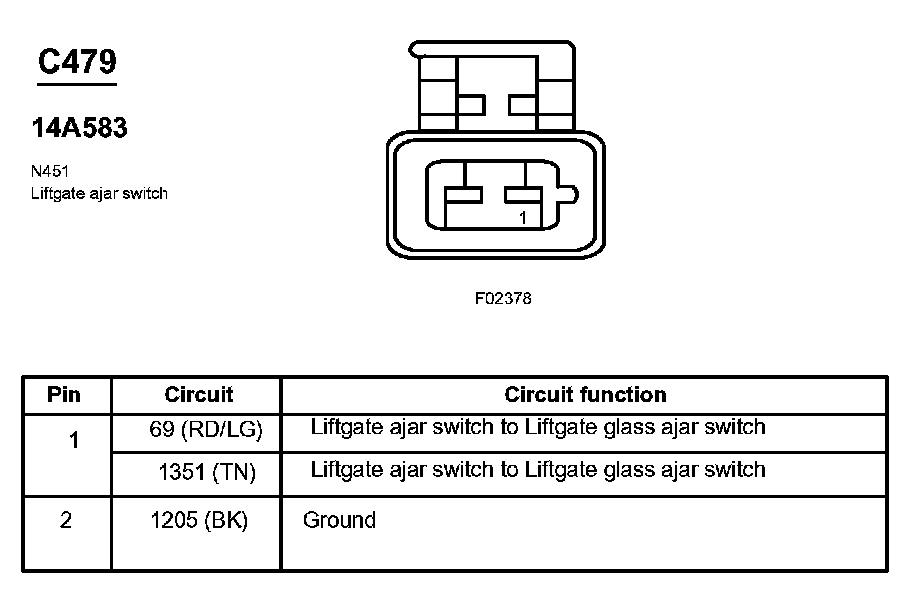 C479

14A583

N451
Liftgate ajar switch

1

F02378

| Pin | Circuit | Circuit function |
|---|---|---|
| 1 | 69 (RD/LG) | Liftgate ajar switch to Liftgate glass ajar switch |
| | 1351 (TN) | Liftgate ajar switch to Liftgate glass ajar switch |
| 2 | 1205 (BK) | Ground |