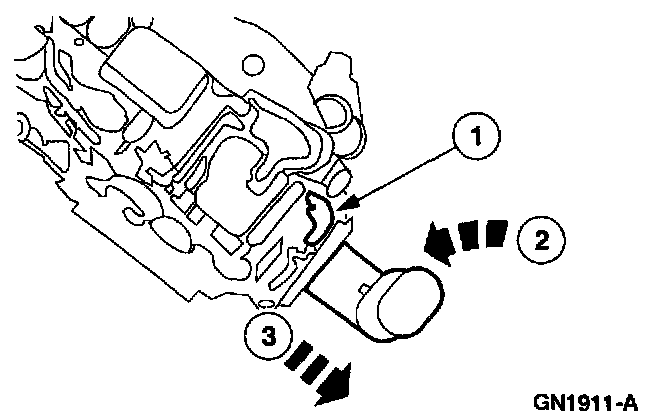 1
2
3
GN1911-A