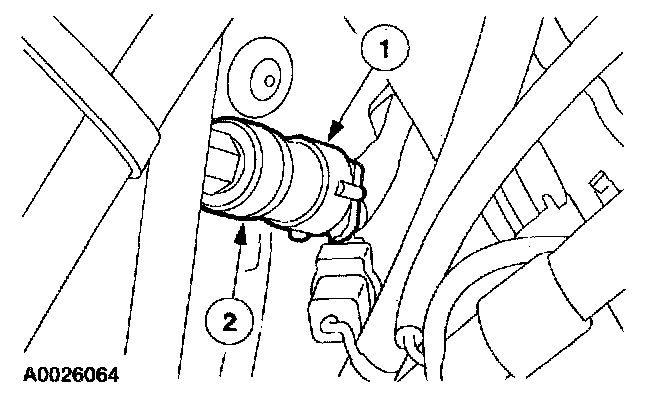 1
2
A0026064