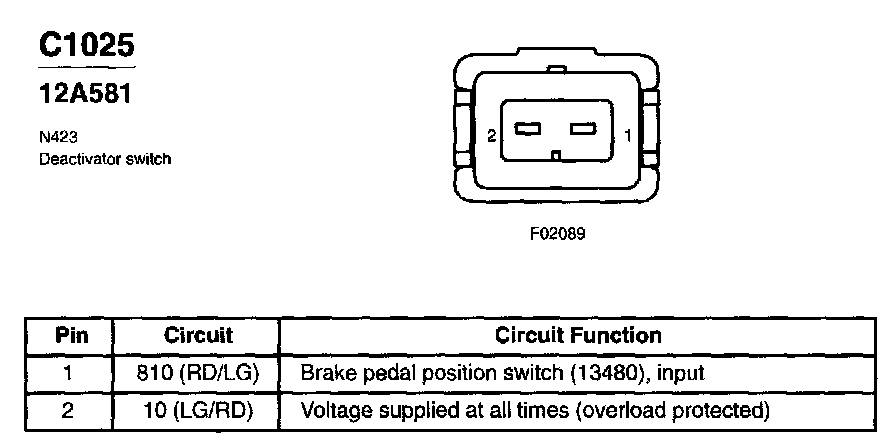 C1025

12A581

N423
Deactivator switch

2 1

F02089

| Pin | Circuit | Circuit Function |
|---|---|---|
| 1 | 810 (RD/LG) | Brake pedal position switch (13480), input |
| 2 | 10 (LG/RD) | Voltage supplied at all times (overload protected) |