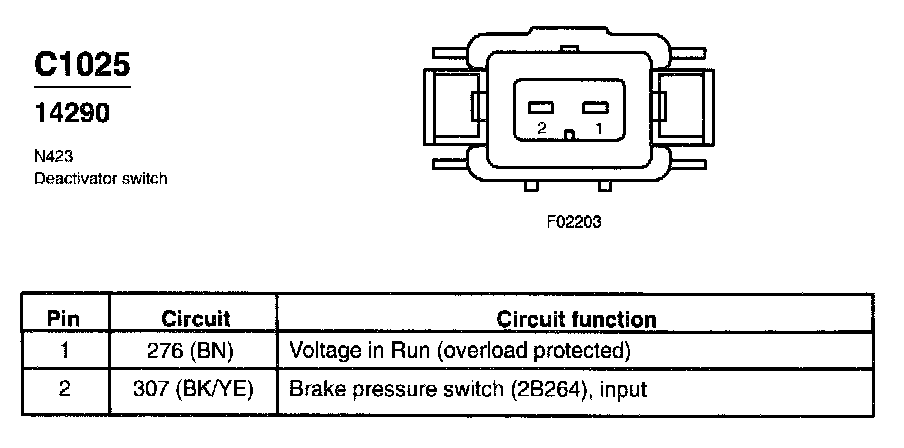 C1025

14290

N423
Deactivator switch

2 1

F02203

| Pin | Circuit | Circuit function |
|---|---|---|
| 1 | 276 (BN) | Voltage in Run (overload protected) |
| 2 | 307 (BK/YE) | Brake pressure switch (2B264), input |