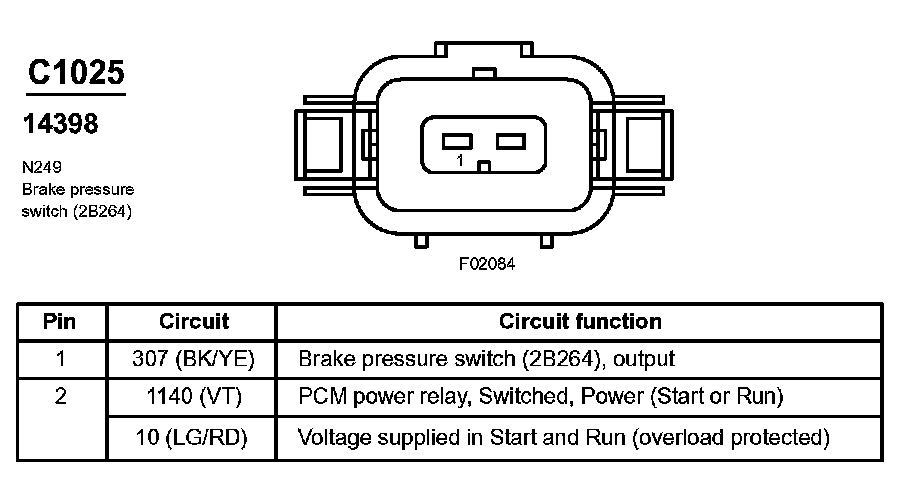 C1025

14398

N249
Brake pressure switch (2B264)

1

F02084

| Pin | Circuit | Circuit function |
|---|---|---|
| 1 | 307 (BK/YE) | Brake pressure switch (2B264), output |
| 2 | 1140 (VT) | PCM power relay, Switched, Power (Start or Run) |
| | 10 (LG/RD) | Voltage supplied in Start and Run (overload protected) |