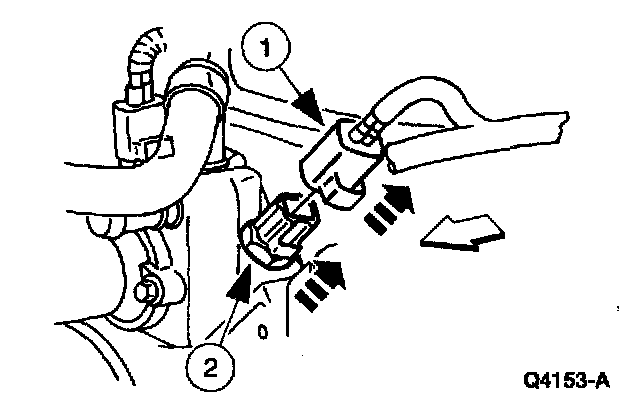 1
2
Q4153-A