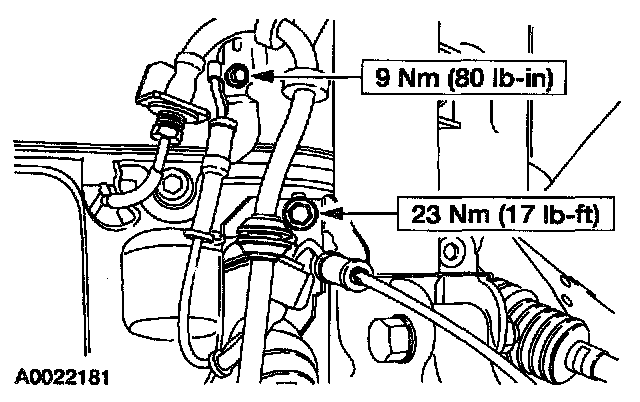 9 Nm (80 lb-in)

23 Nm (17 lb-ft)

A0022181