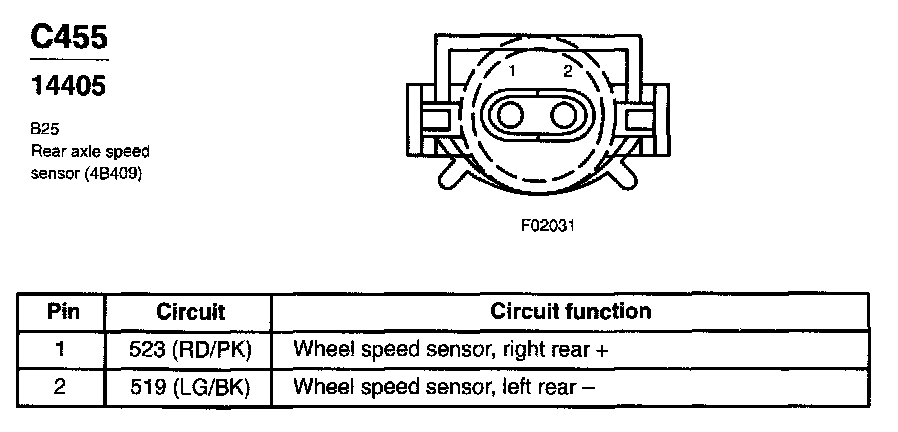 C455

14405

B25
Rear axle speed sensor (4B409)

1 2

F02031

| Pin | Circuit | Circuit function |
|---|---|---|
| 1 | 523 (RD/PK) | Wheel speed sensor, right rear + |
| 2 | 519 (LG/BK) | Wheel speed sensor, left rear – |