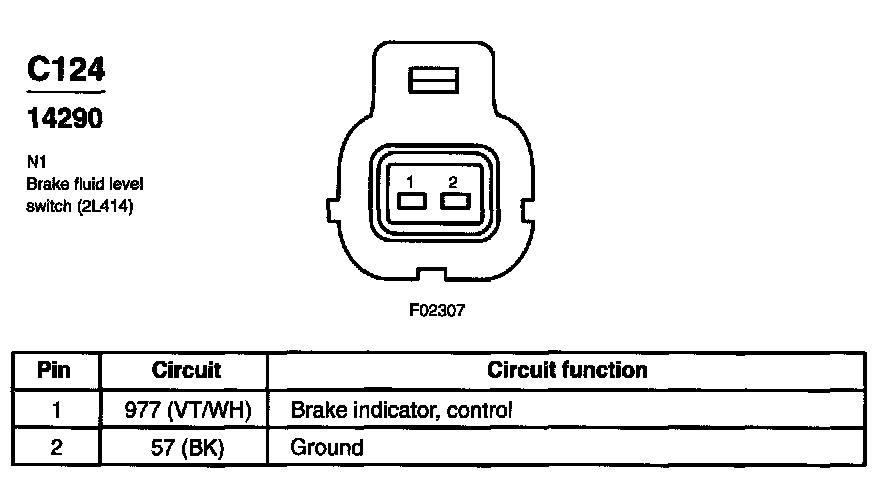 C124

14290

N1
Brake fluid level switch (2L414)

1 2

F02307

| Pin | Circuit | Circuit function |
|---|---|---|
| 1 | 977 (VT/WH) | Brake indicator, control |
| 2 | 57 (BK) | Ground |