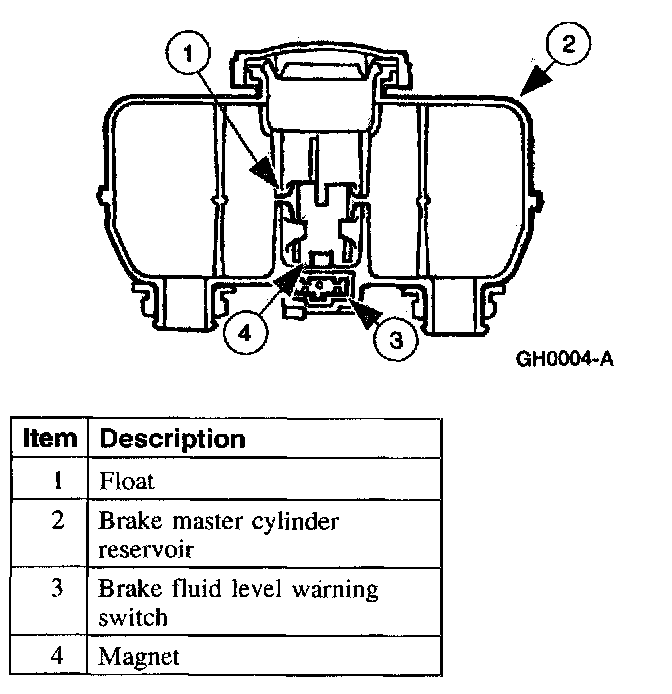 1
2
4
3
GH0004-A

| Item | Description |
|---|---|
| 1 | Float |
| 2 | Brake master cylinder reservoir |
| 3 | Brake fluid level warning switch |
| 4 | Magnet |