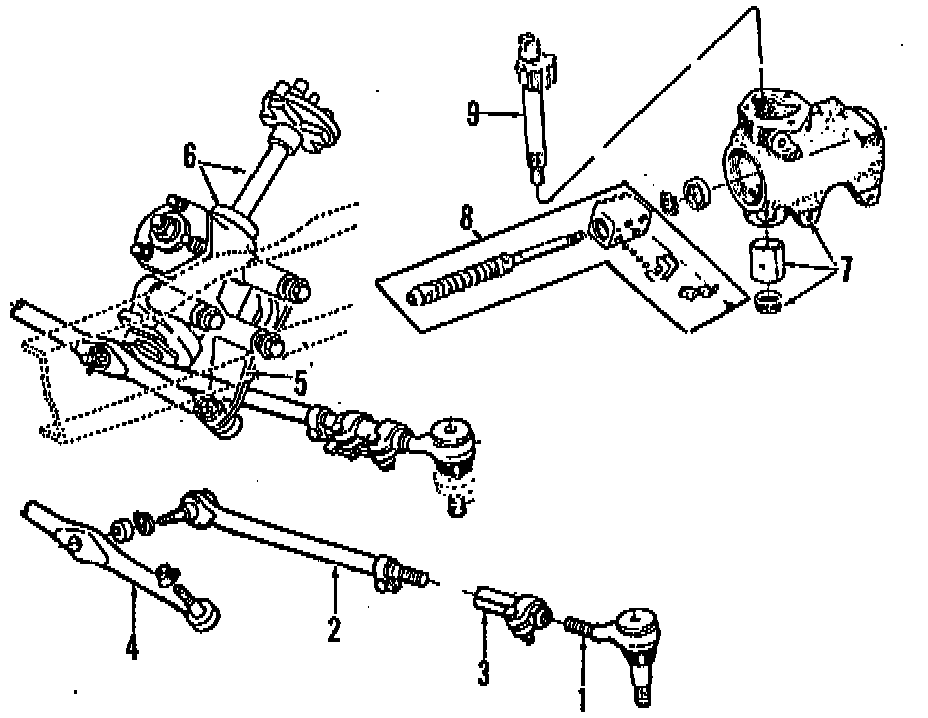 9
6
8
7
5
2
4
3
1