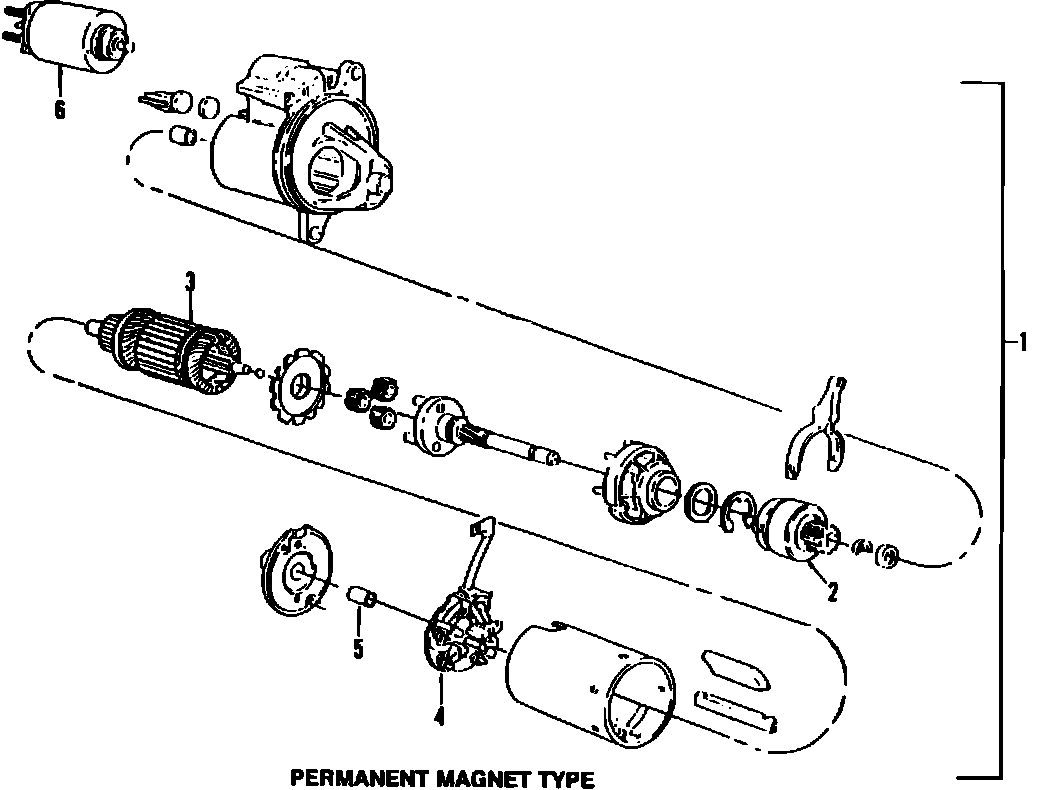 6

3

1

2

5

4

PERMANENT MAGNET TYPE