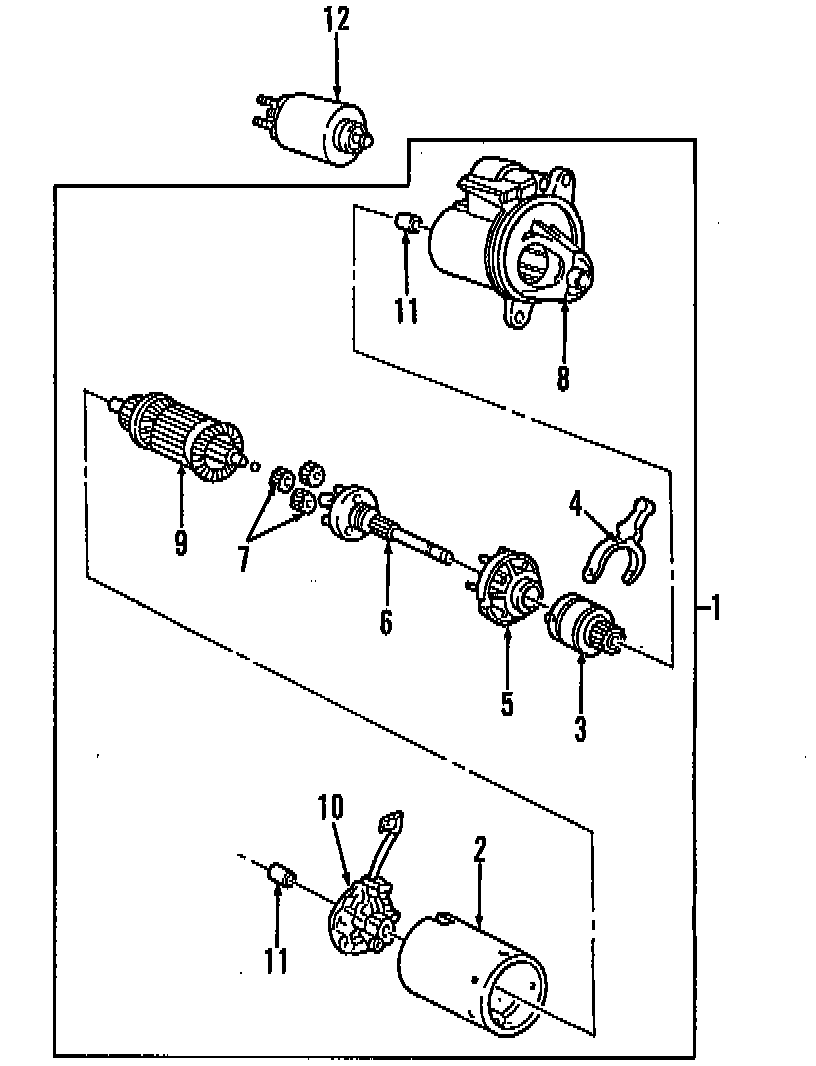 12

11

8

9

7

6

4

5

3

1

10

2

11