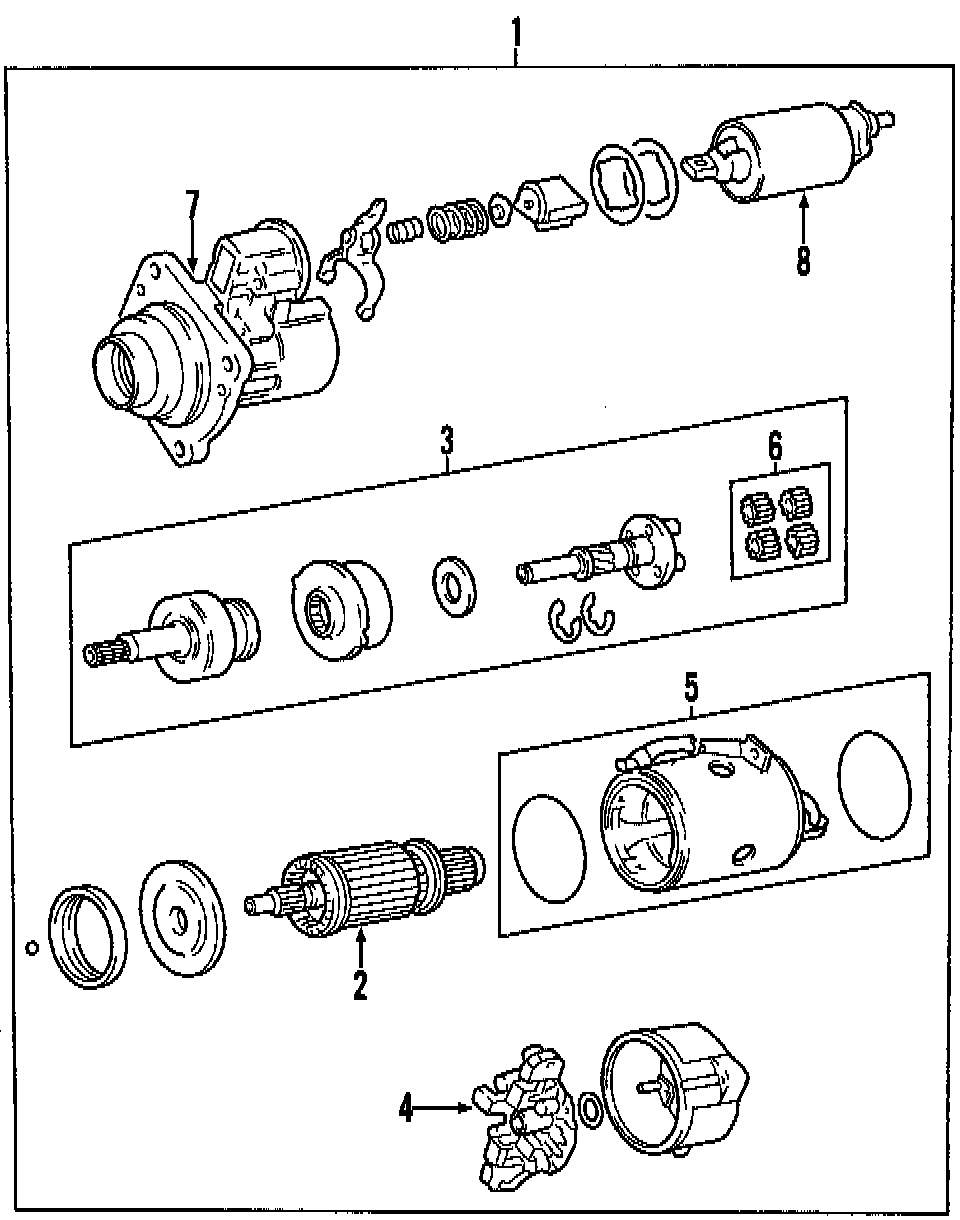 1
7
8
3
6
5
2
4