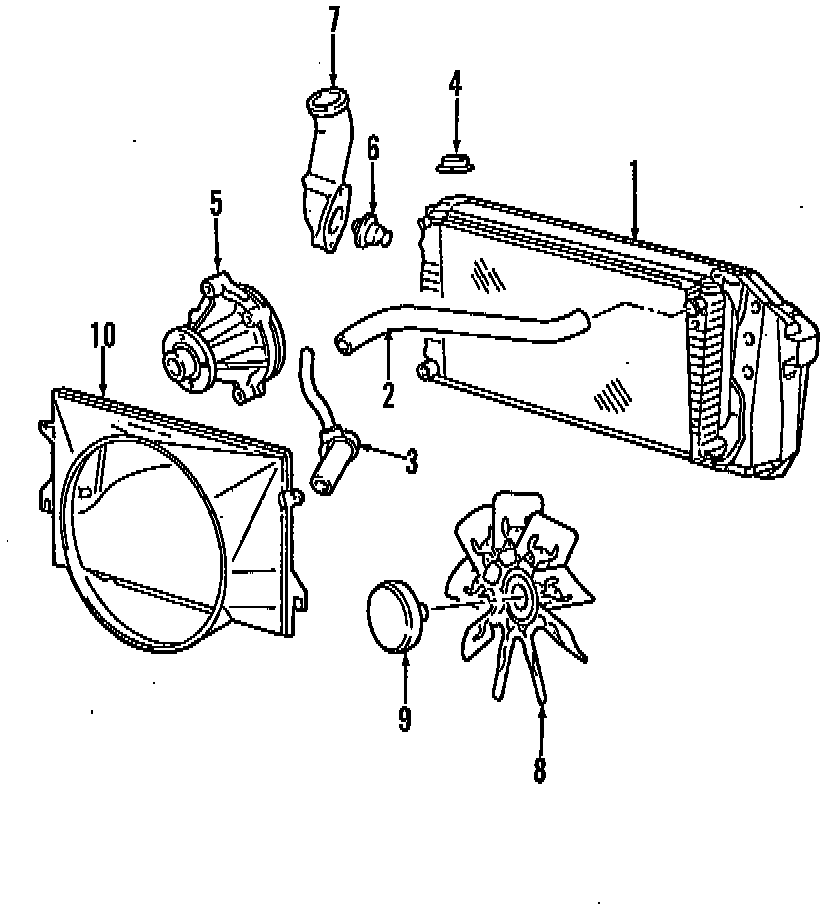 7
4
6
1
5
10
2
3
9
8