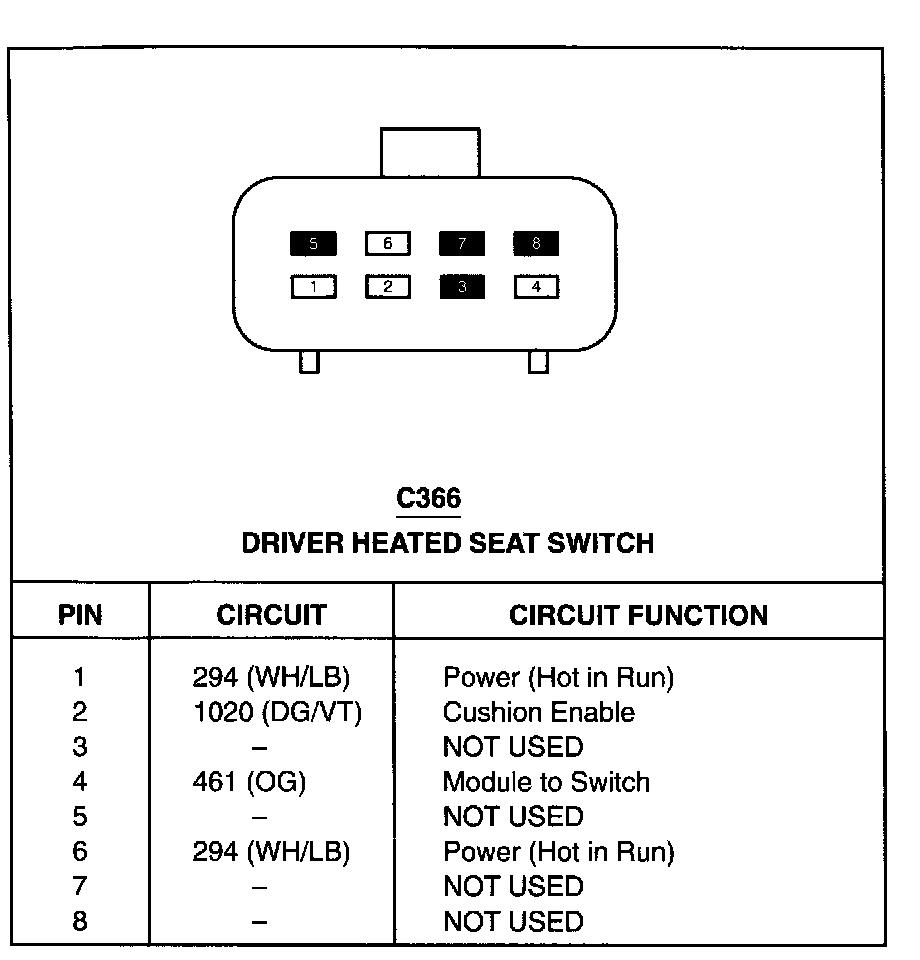 5 6 7 8
1 2 3 4

C366
DRIVER HEATED SEAT SWITCH

| PIN | CIRCUIT | CIRCUIT FUNCTION |
|---|---|---|
| 1 | 294 (WH/LB) | Power (Hot in Run) |
| 2 | 1020 (DG/VT) | Cushion Enable |
| 3 | – | NOT USED |
| 4 | 461 (OG) | Module to Switch |
| 5 | – | NOT USED |
| 6 | 294 (WH/LB) | Power (Hot in Run) |
| 7 | – | NOT USED |
| 8 | – | NOT USED |