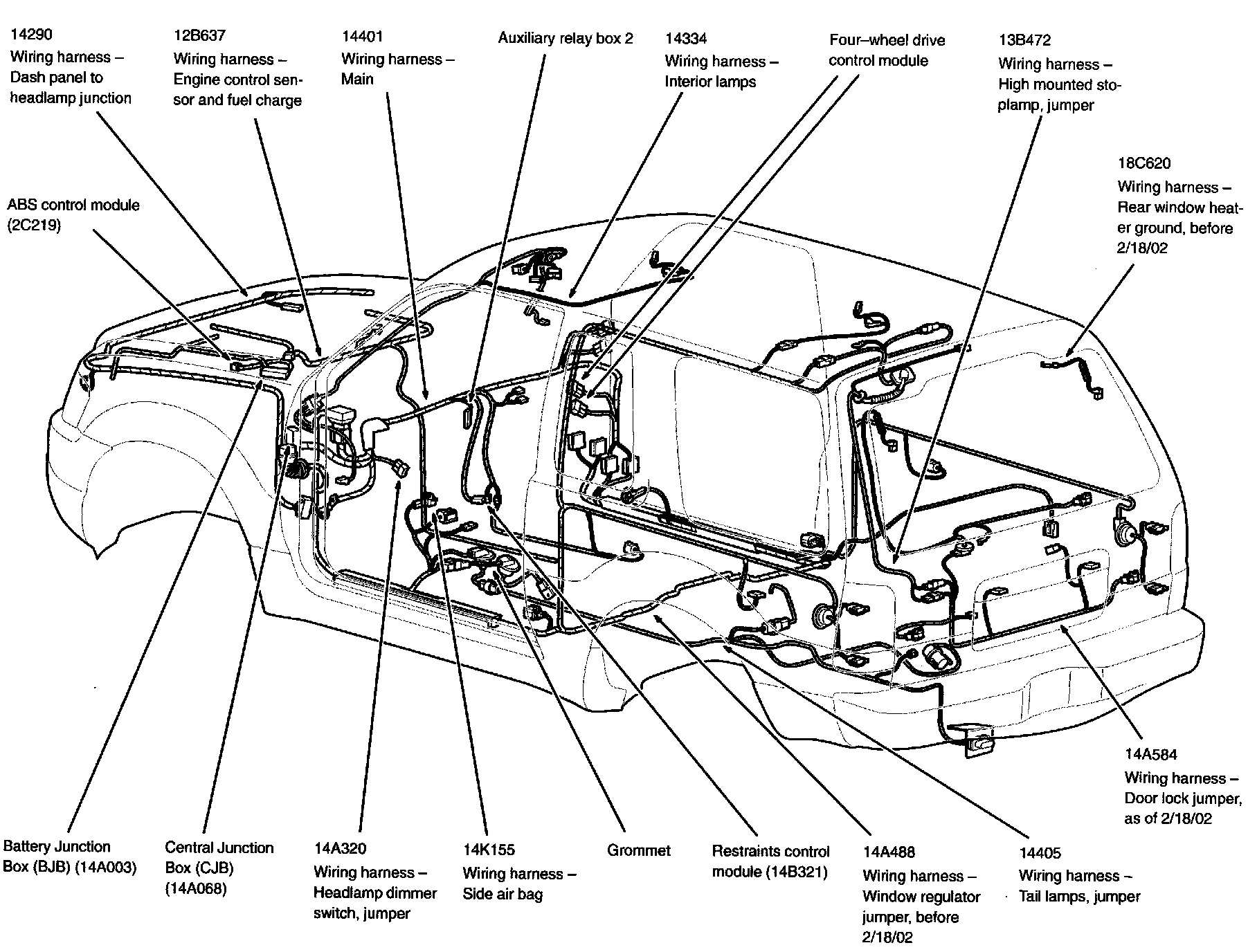 14290
Wiring harness –
Dash panel to headlamp junction

12B637
Wiring harness –
Engine control sensor and fuel charge

14401
Wiring harness –
Main

Auxiliary relay box 2

14334
Wiring harness –
Interior lamps

Four–wheel drive control module

13B472
Wiring harness –
High mounted stoplamp, jumper

18C620
Wiring harness –
Rear window heater ground, before 2/18/02

ABS control module (2C219)

14A584
Wiring harness –
Door lock jumper, as of 2/18/02

Battery Junction Box (BJB) (14A003)

Central Junction Box (CJB) (14A068)

14A320
Wiring harness –
Headlamp dimmer switch, jumper

14K155
Wiring harness –
Side air bag

Grommet

Restraints control module (14B321)

14A488
Wiring harness –
Window regulator jumper, before 2/18/02

14405
Wiring harness –
Tail lamps, jumper