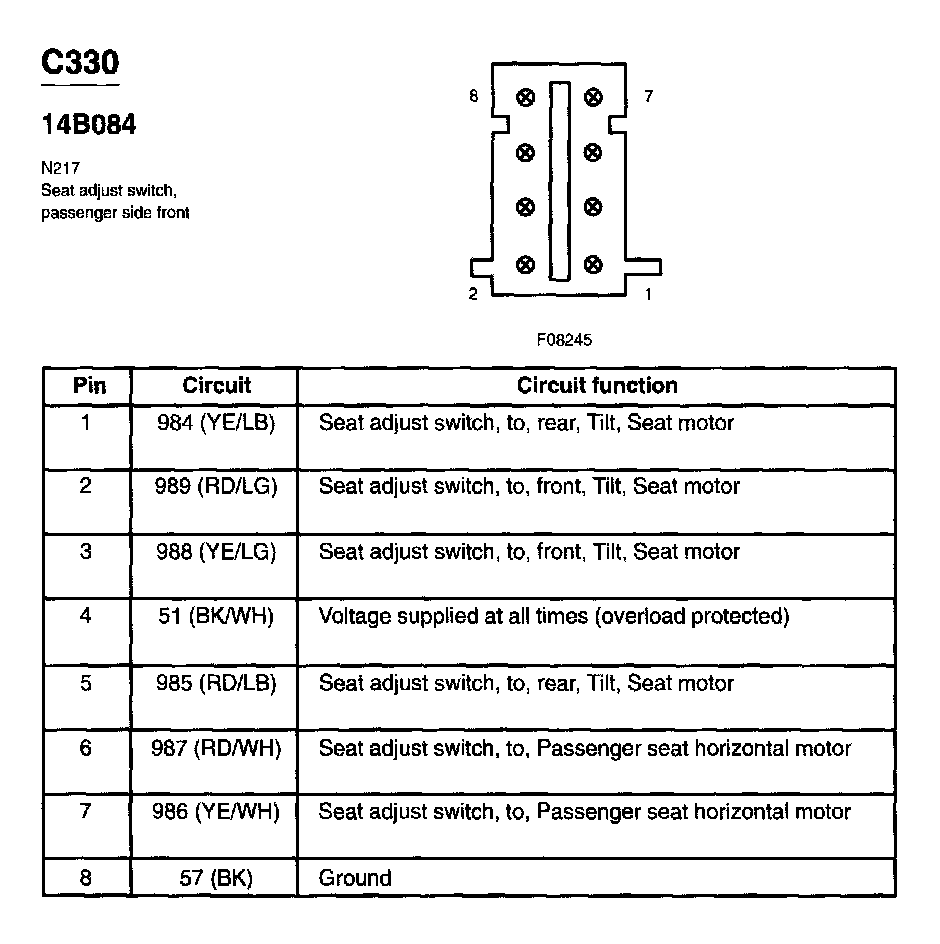 C330

14B084

N217
Seat adjust switch, passenger side front

8
7
2
1

F08245

| Pin | Circuit | Circuit function |
|---|---|---|
| 1 | 984 (YE/LB) | Seat adjust switch, to, rear, Tilt, Seat motor |
| 2 | 989 (RD/LG) | Seat adjust switch, to, front, Tilt, Seat motor |
| 3 | 988 (YE/LG) | Seat adjust switch, to, front, Tilt, Seat motor |
| 4 | 51 (BK/WH) | Voltage supplied at all times (overload protected) |
| 5 | 985 (RD/LB) | Seat adjust switch, to, rear, Tilt, Seat motor |
| 6 | 987 (RD/WH) | Seat adjust switch, to, Passenger seat horizontal motor |
| 7 | 986 (YE/WH) | Seat adjust switch, to, Passenger seat horizontal motor |
| 8 | 57 (BK) | Ground |