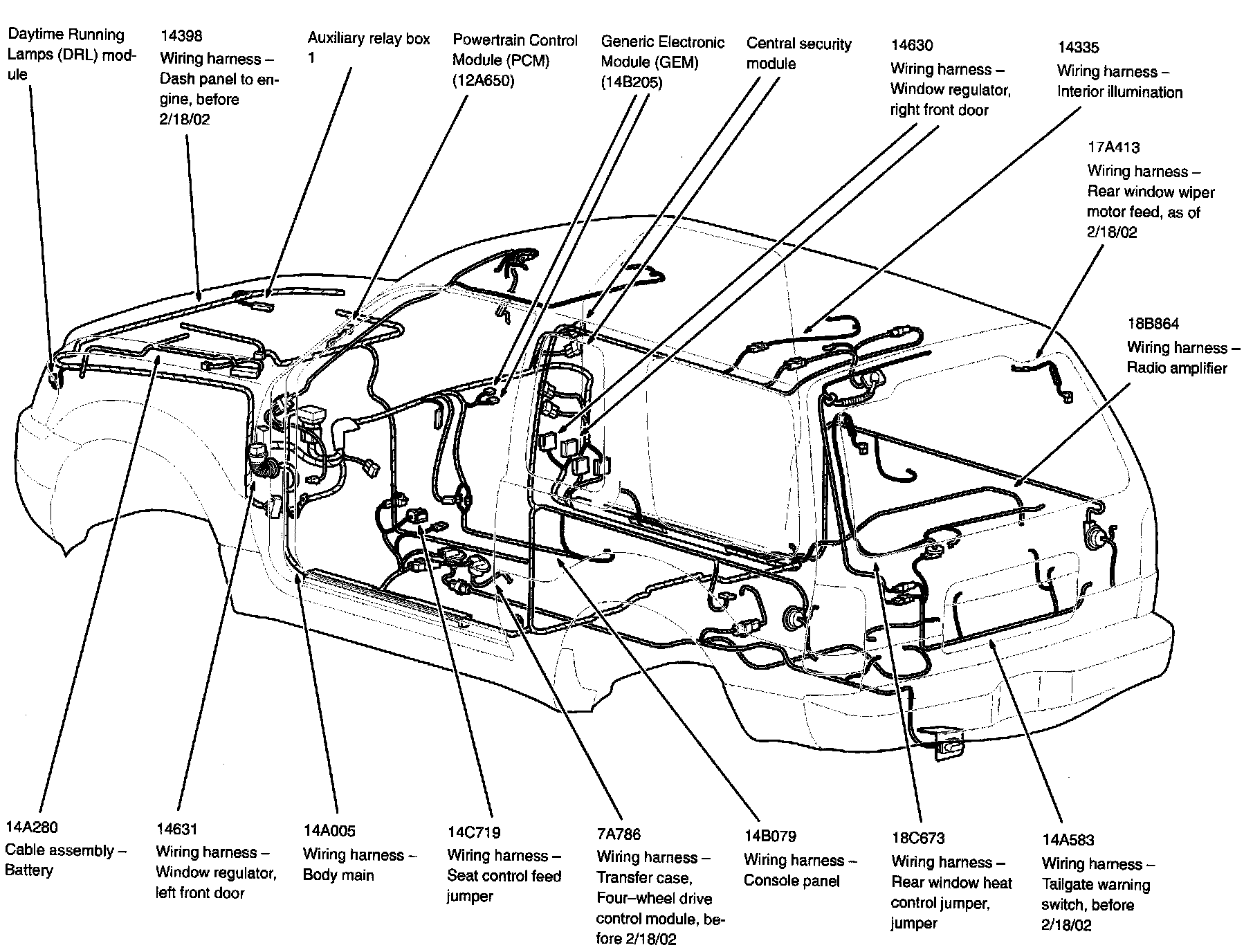 Daytime Running Lamps (DRL) module

14398
Wiring harness – Dash panel to engine, before 2/18/02

Auxiliary relay box 1

Powertrain Control Module (PCM) (12A650)

Generic Electronic Module (GEM) (14B205)

Central security module

14630
Wiring harness – Window regulator, right front door

14335
Wiring harness – Interior illumination

17A413
Wiring harness – Rear window wiper motor feed, as of 2/18/02

18B864
Wiring harness – Radio amplifier

14A280
Cable assembly – Battery

14631
Wiring harness – Window regulator, left front door

14A005
Wiring harness – Body main

14C719
Wiring harness – Seat control feed jumper

7A786
Wiring harness – Transfer case, Four–wheel drive control module, before 2/18/02

14B079
Wiring harness – Console panel

18C673
Wiring harness – Rear window heat control jumper, jumper

14A583
Wiring harness – Tailgate warning switch, before 2/18/02