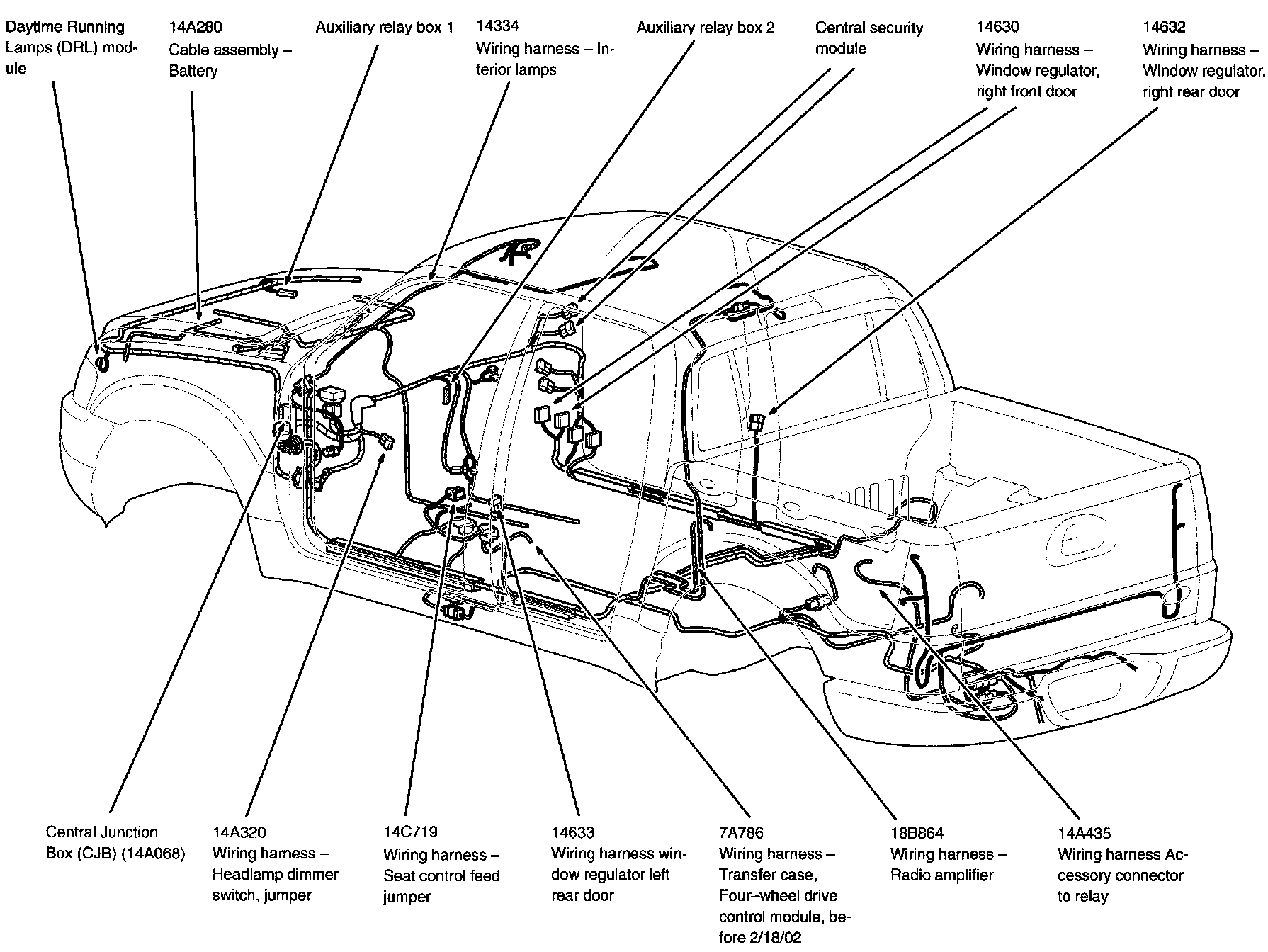 Daytime Running Lamps (DRL) module

14A280
Cable assembly – Battery

Auxiliary relay box 1

14334
Wiring harness – Interior lamps

Auxiliary relay box 2

Central security module

14630
Wiring harness – Window regulator, right front door

14632
Wiring harness – Window regulator, right rear door

Central Junction Box (CJB) (14A068)

14A320
Wiring harness – Headlamp dimmer switch, jumper

14C719
Wiring harness – Seat control feed jumper

14633
Wiring harness window regulator left rear door

7A786
Wiring harness – Transfer case, Four–wheel drive control module, before 2/18/02

18B864
Wiring harness – Radio amplifier

14A435
Wiring harness Accessory connector to relay