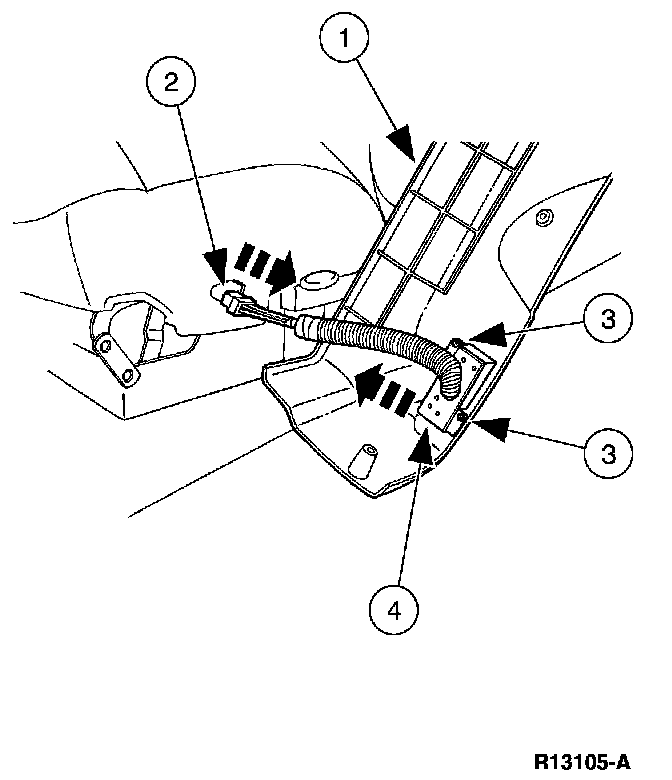 1
2
3
3
4
R13105-A