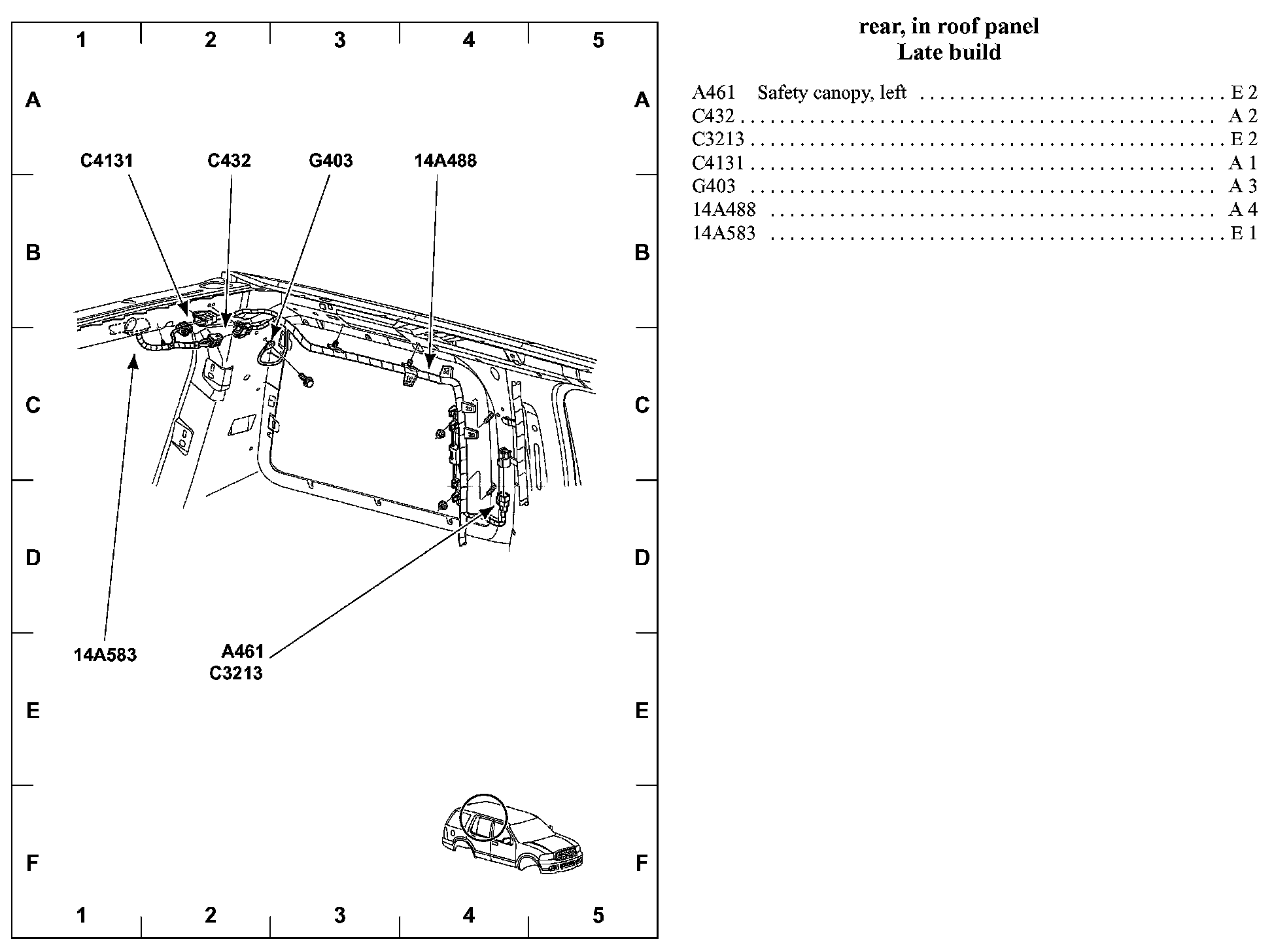 1 2 3 4 5

A A

C4131 C432 G403 14A488

B B

C C

D D

14A583

A461
C3213

E E

F F

1 2 3 4 5

rear, in roof panel
Late build

A461 Safety canopy, left . . . . . . . . . . . . . . . . . . . . . . . . . . . . . E 2
C432 . . . . . . . . . . . . . . . . . . . . . . . . . . . . . . . . . . . . . . . . . . . . . . A 2
C3213 . . . . . . . . . . . . . . . . . . . . . . . . . . . . . . . . . . . . . . . . . . . . . E 2
C4131 . . . . . . . . . . . . . . . . . . . . . . . . . . . . . . . . . . . . . . . . . . . . . A 1
G403 . . . . . . . . . . . . . . . . . . . . . . . . . . . . . . . . . . . . . . . . . . . . . A 3
14A488 . . . . . . . . . . . . . . . . . . . . . . . . . . . . . . . . . . . . . . . . . . . A 4
14A583 . . . . . . . . . . . . . . . . . . . . . . . . . . . . . . . . . . . . . . . . . . . E 1