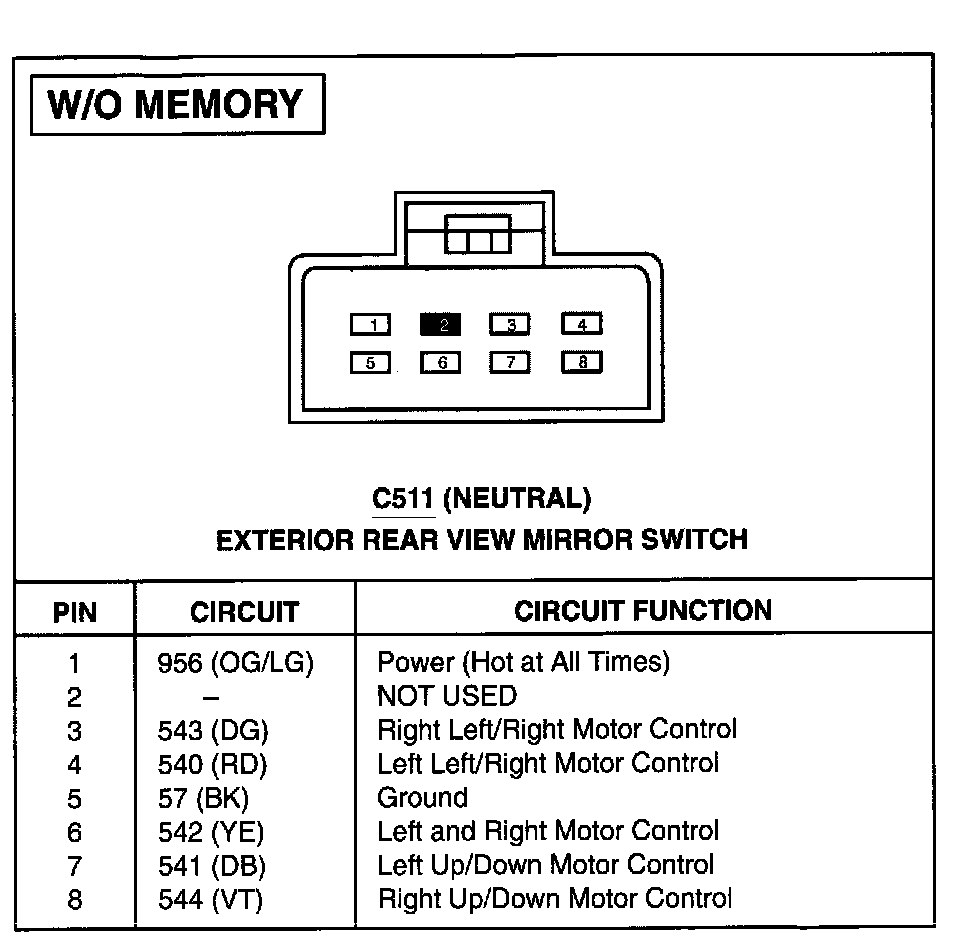 W/O MEMORY

1 2 3 4
5 6 7 8

C511 (NEUTRAL)
EXTERIOR REAR VIEW MIRROR SWITCH

| PIN | CIRCUIT | CIRCUIT FUNCTION |
|---|---|---|
| 1 | 956 (OG/LG) | Power (Hot at All Times) |
| 2 | – | NOT USED |
| 3 | 543 (DG) | Right Left/Right Motor Control |
| 4 | 540 (RD) | Left Left/Right Motor Control |
| 5 | 57 (BK) | Ground |
| 6 | 542 (YE) | Left and Right Motor Control |
| 7 | 541 (DB) | Left Up/Down Motor Control |
| 8 | 544 (VT) | Right Up/Down Motor Control |