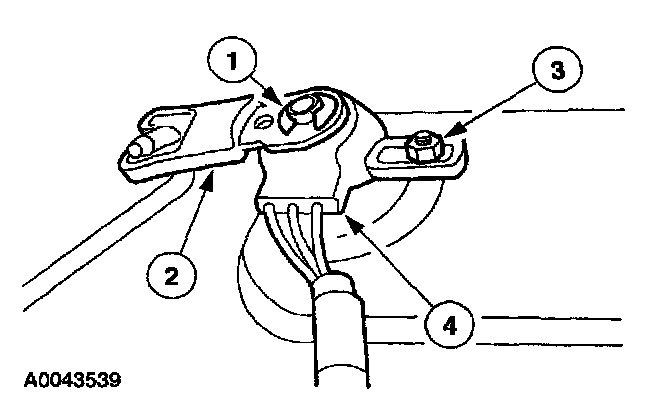 1
3
2
4
A0043539