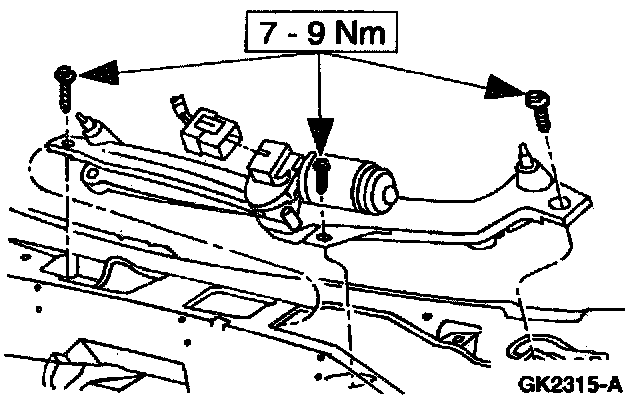 7 - 9 Nm

GK2315-A