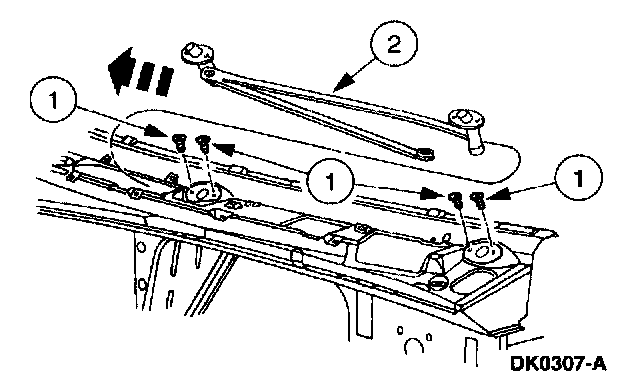 2
1
1
1
DK0307-A