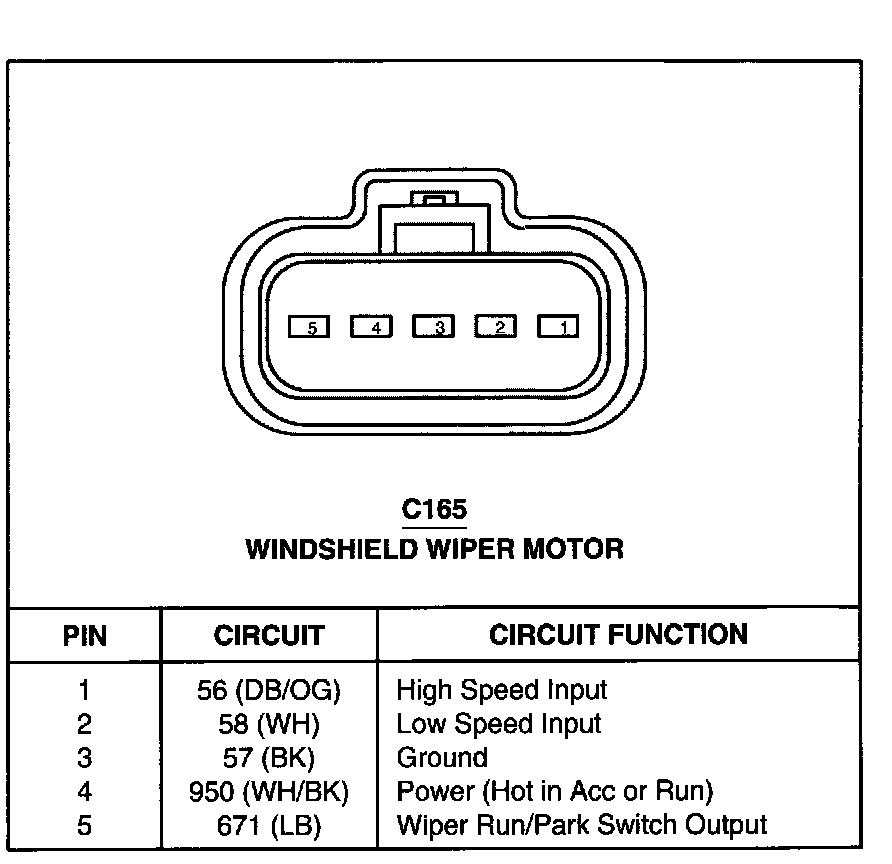 5 4 3 2 1

C165
WINDSHIELD WIPER MOTOR

| PIN | CIRCUIT | CIRCUIT FUNCTION |
|---|---|---|
| 1 | 56 (DB/OG) | High Speed Input |
| 2 | 58 (WH) | Low Speed Input |
| 3 | 57 (BK) | Ground |
| 4 | 950 (WH/BK) | Power (Hot in Acc or Run) |
| 5 | 671 (LB) | Wiper Run/Park Switch Output |