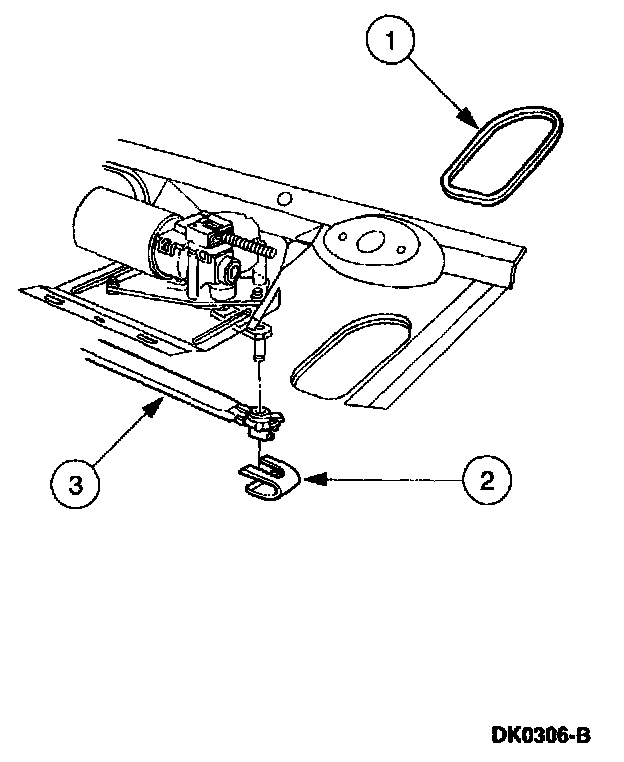 1

3

2

DK0306-B