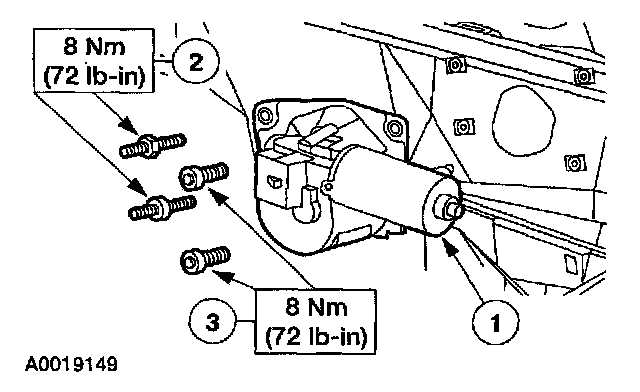 8 Nm
(72 lb-in)

2

3

8 Nm
(72 lb-in)

1

A0019149