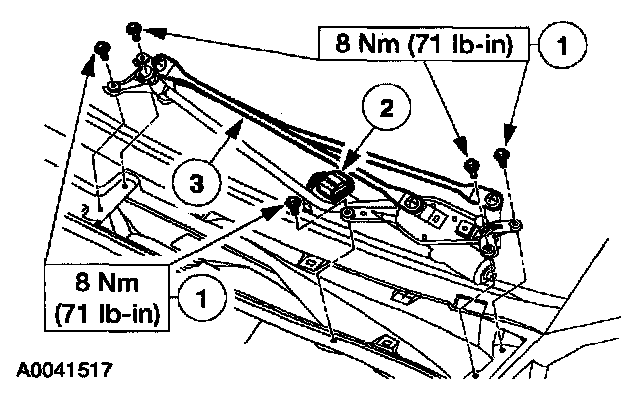 8 Nm (71 lb-in)

1

2

3

8 Nm (71 lb-in)

1

A0041517