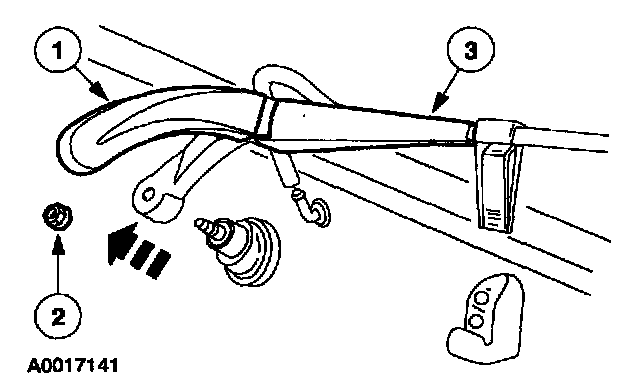 1
3
2
A0017141