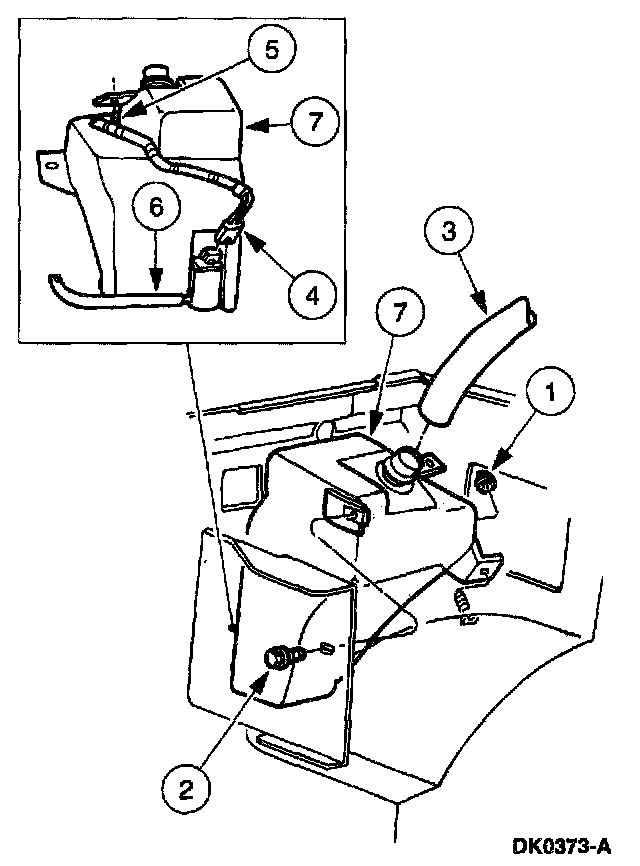 5
7
6
4
3
7
1
2
DK0373-A