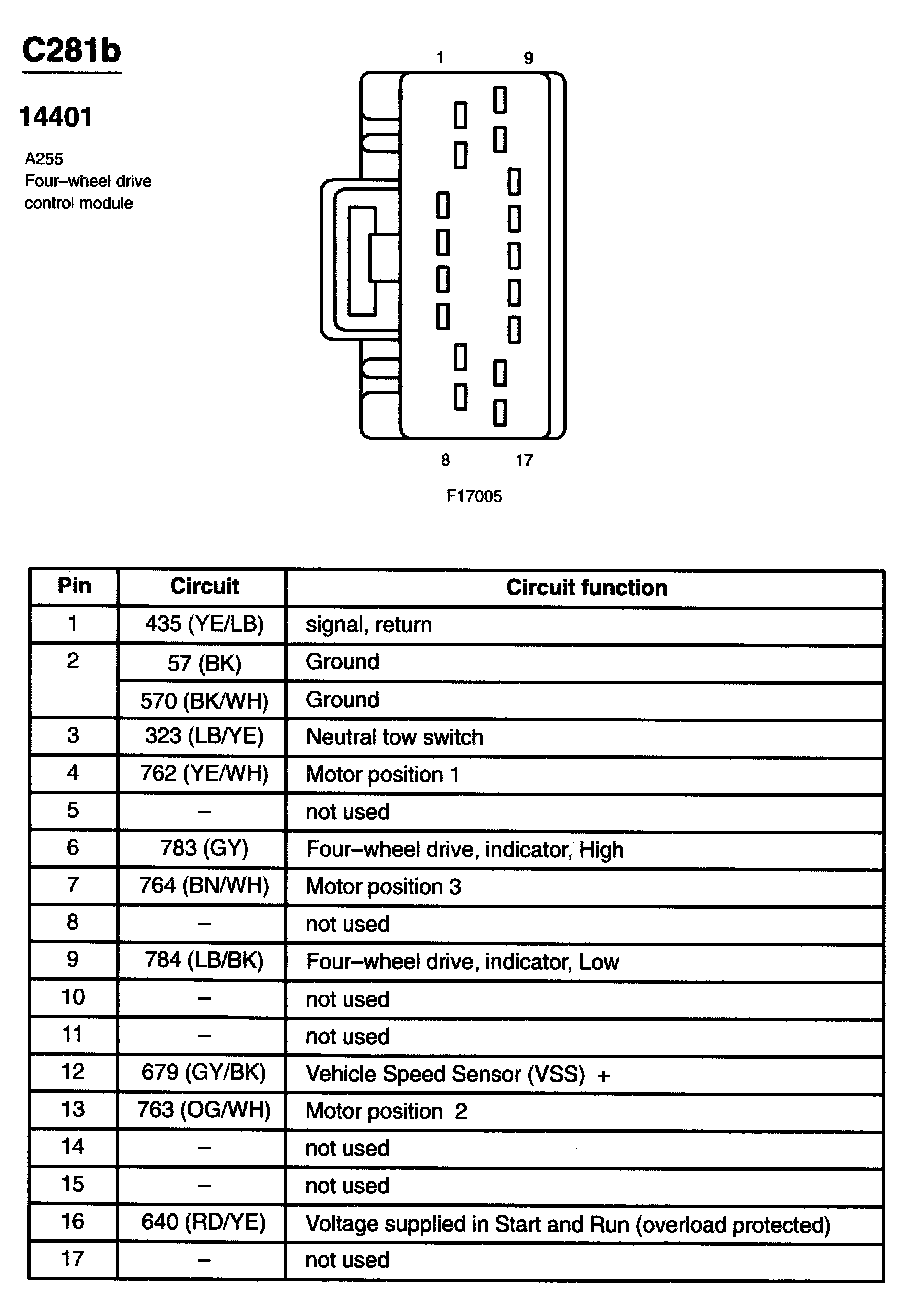 C281b

14401

A255
Four–wheel drive control module

1 9

8 17

F17005

| Pin | Circuit | Circuit function |
|---|---|---|
| 1 | 435 (YE/LB) | signal, return |
| 2 | 57 (BK) | Ground |
| | 570 (BK/WH) | Ground |
| 3 | 323 (LB/YE) | Neutral tow switch |
| 4 | 762 (YE/WH) | Motor position 1 |
| 5 | – | not used |
| 6 | 783 (GY) | Four–wheel drive, indicator, High |
| 7 | 764 (BN/WH) | Motor position 3 |
| 8 | – | not used |
| 9 | 784 (LB/BK) | Four–wheel drive, indicator, Low |
| 10 | – | not used |
| 11 | – | not used |
| 12 | 679 (GY/BK) | Vehicle Speed Sensor (VSS) + |
| 13 | 763 (OG/WH) | Motor position 2 |
| 14 | – | not used |
| 15 | – | not used |
| 16 | 640 (RD/YE) | Voltage supplied in Start and Run (overload protected) |
| 17 | – | not used |