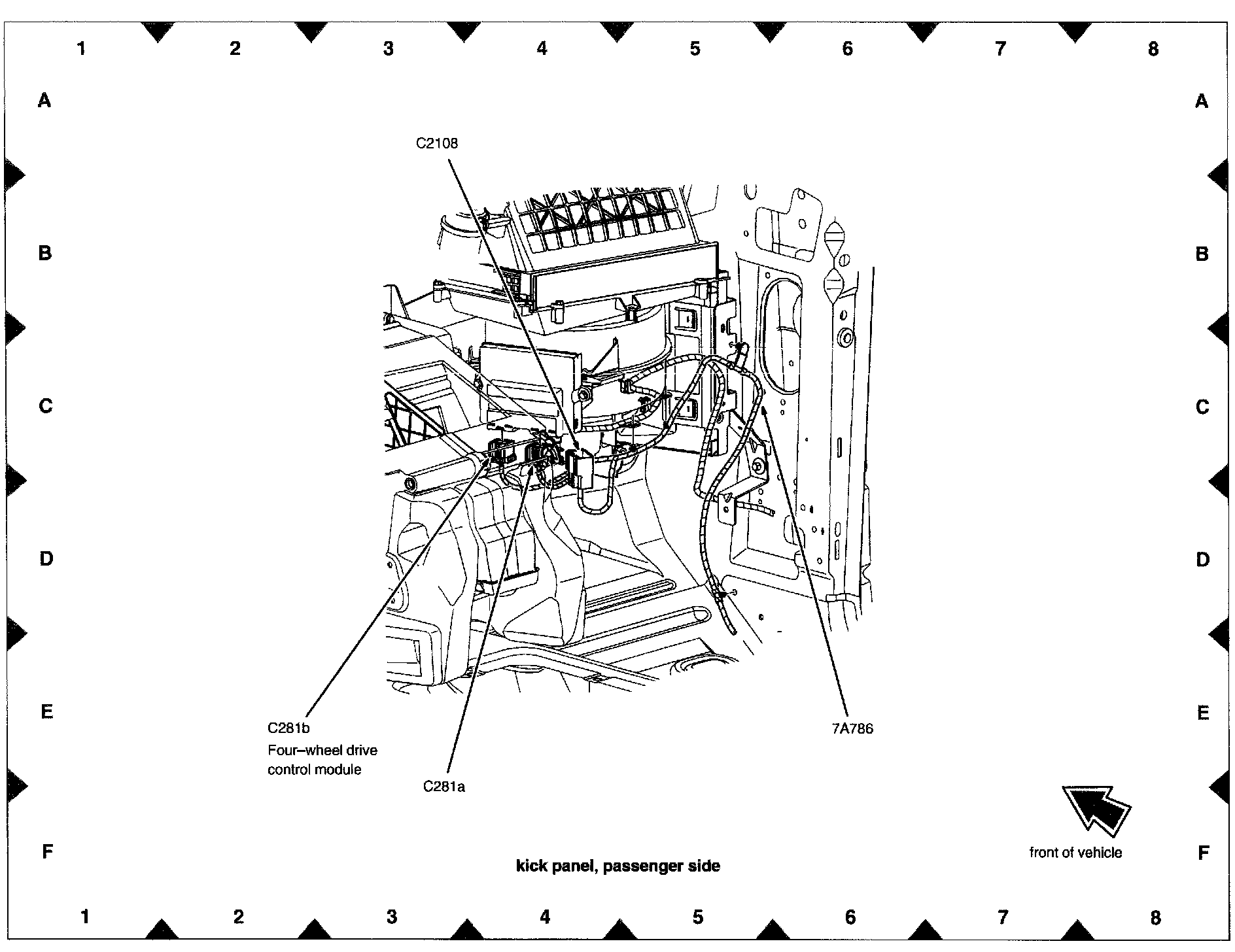 1 2 3 4 5 6 7 8

A A

B B

C C

D D

E E

F F

C2108

C281b
Four–wheel drive control module

C281a

7A786

front of vehicle

kick panel, passenger side

1 2 3 4 5 6 7 8