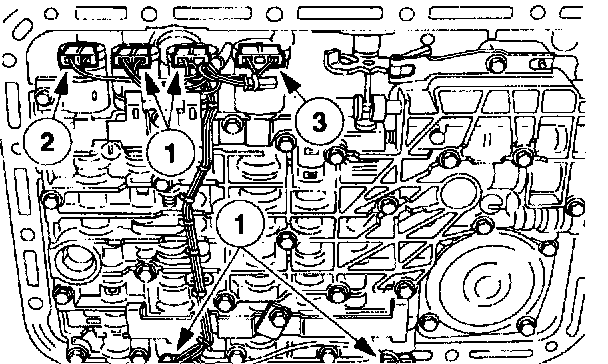 2
1
3
1