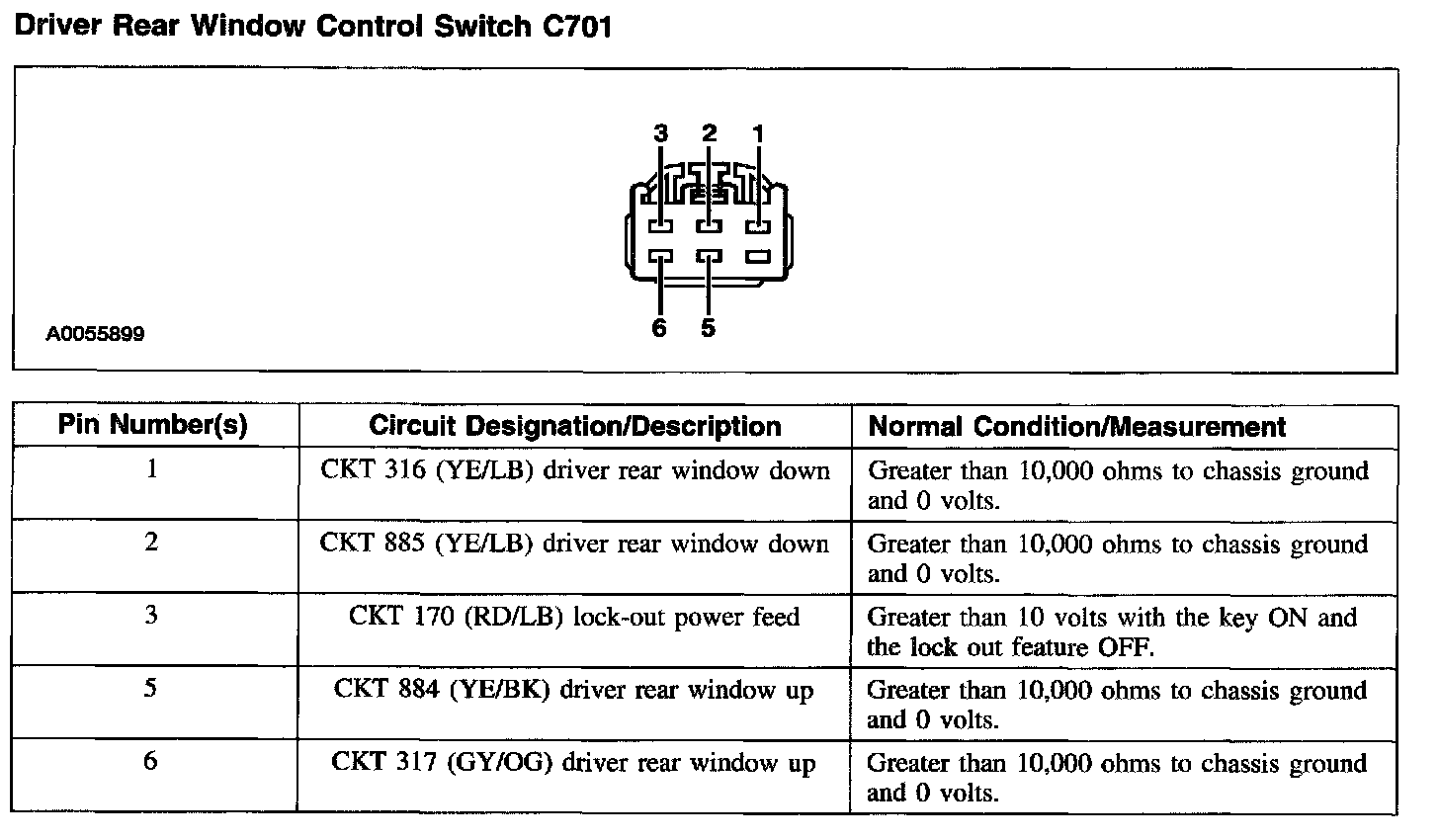 Driver Rear Window Control Switch C701

3 2 1

6 5

A0055899

| Pin Number(s) | Circuit Designation/Description | Normal Condition/Measurement |
|---|---|---|
| 1 | CKT 316 (YE/LB) driver rear window down | Greater than 10,000 ohms to chassis ground and 0 volts. |
| 2 | CKT 885 (YE/LB) driver rear window down | Greater than 10,000 ohms to chassis ground and 0 volts. |
| 3 | CKT 170 (RD/LB) lock-out power feed | Greater than 10 volts with the key ON and the lock out feature OFF. |
| 5 | CKT 884 (YE/BK) driver rear window up | Greater than 10,000 ohms to chassis ground and 0 volts. |
| 6 | CKT 317 (GY/OG) driver rear window up | Greater than 10,000 ohms to chassis ground and 0 volts. |