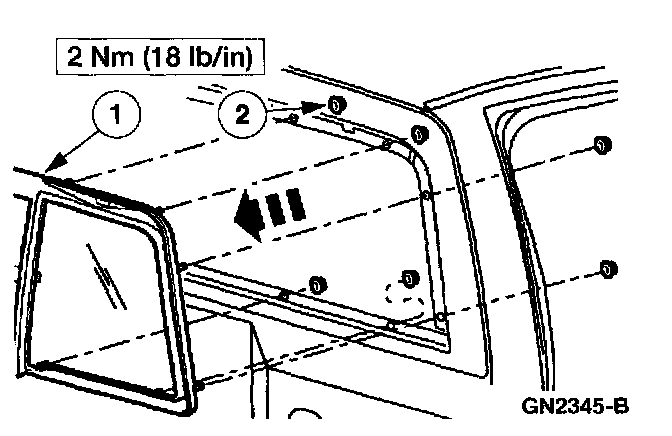 2 Nm (18 lb/in)

1

2

GN2345-B