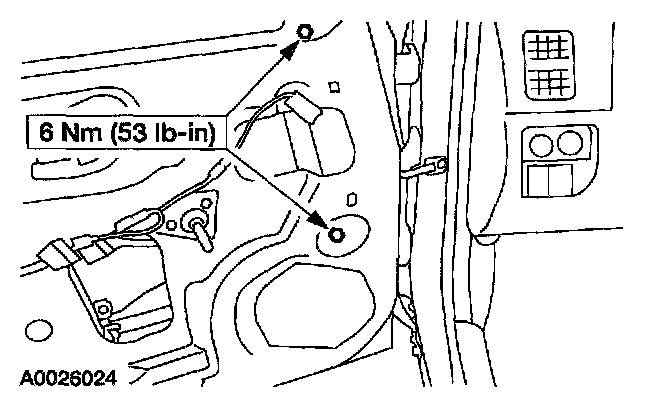 6 Nm (53 lb-in)

A0026024