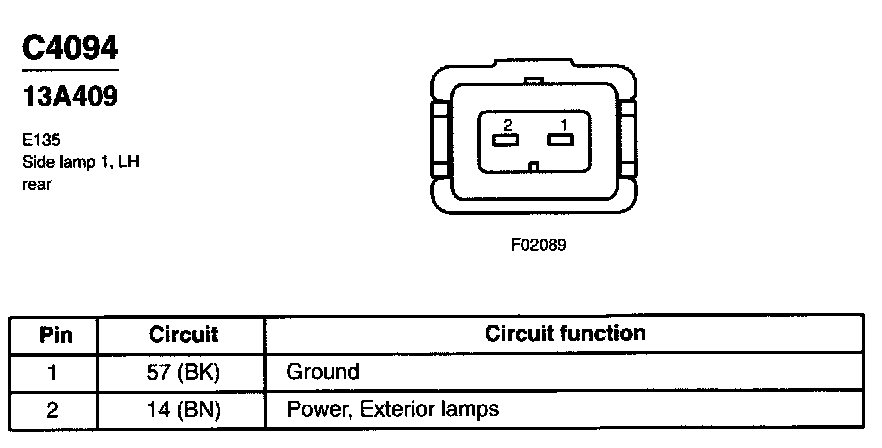 C4094

13A409

E135
Side lamp 1, LH rear

2 1

F02089

| Pin | Circuit | Circuit function |
|---|---|---|
| 1 | 57 (BK) | Ground |
| 2 | 14 (BN) | Power, Exterior lamps |