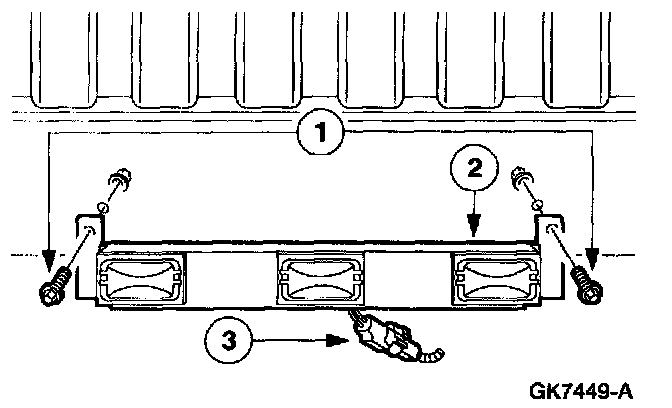 1
2
3
GK7449-A