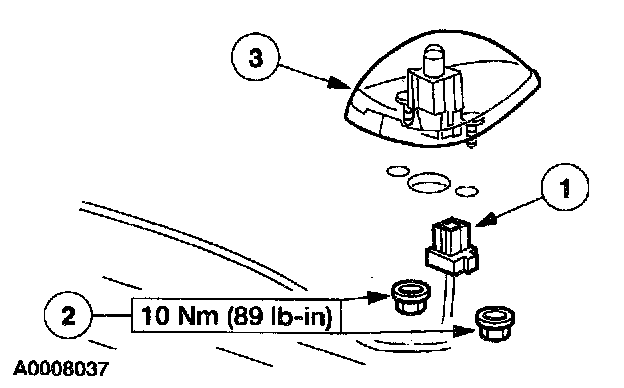 3

1

2

10 Nm (89 lb-in)

A0008037